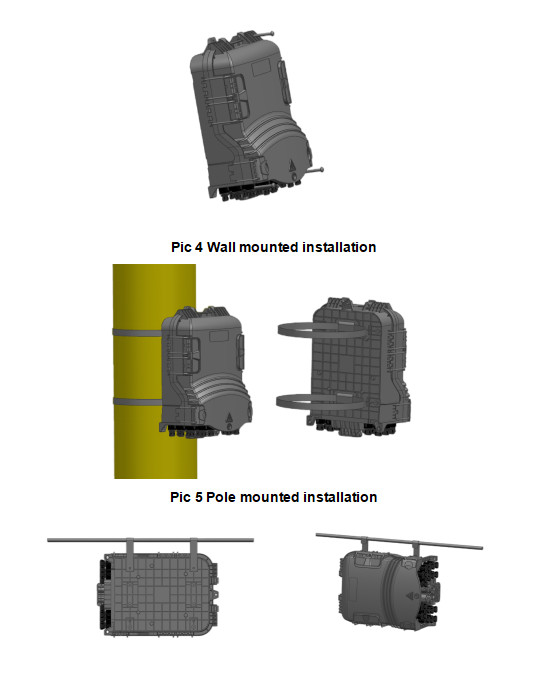 Pic 4 Wall mounted installation

Pic 5 Pole mounted installation